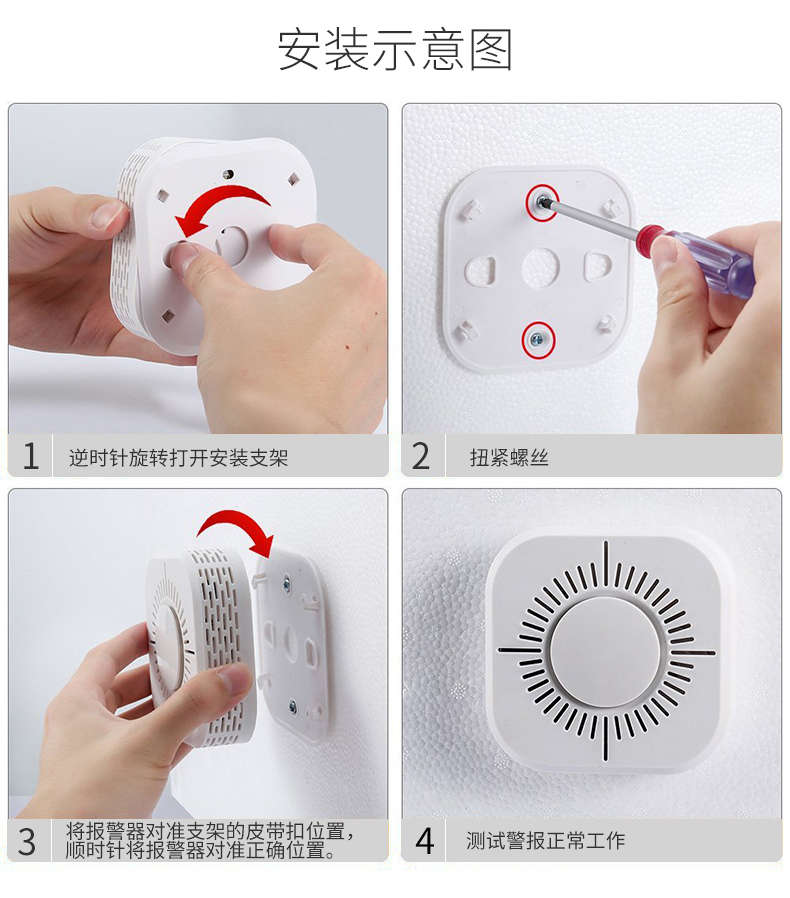 安装示意图

1 逆时针旋转打开安装支架

2 扭紧螺丝

3 将报警器对准支架的皮带扣位置，顺时针将报警器对准正确位置。

4 测试警报正常工作